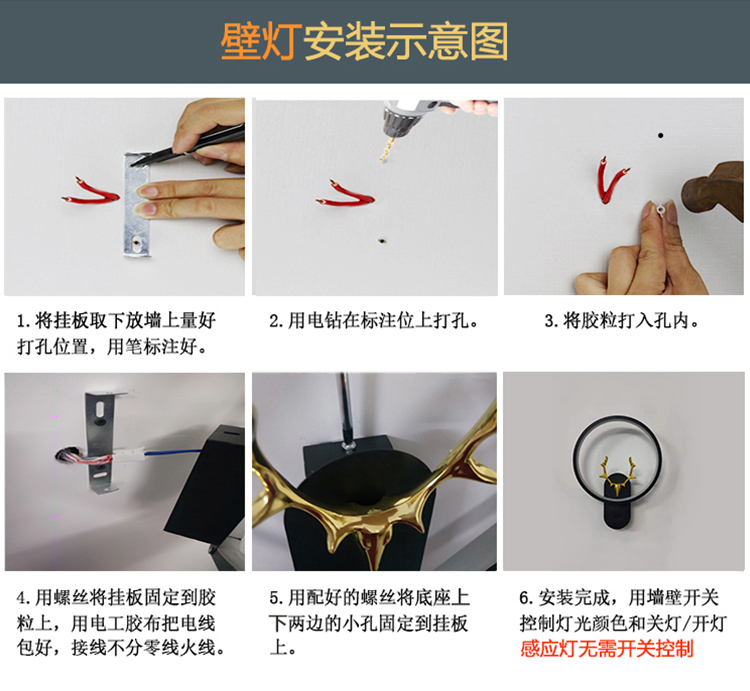 壁灯安装示意图

1.将挂板取下放墙上量好打孔位置，用笔标注好。

2.用电钻在标注位上打孔。

3.将胶粒打入孔内。

4.用螺丝将挂板固定到胶粒上，用电工胶布把电线包好，接线不分零线火线。

5.用配好的螺丝将底座上下两边的小孔固定到挂板上。

6.安装完成，用墙壁开关控制灯光颜色和关灯/开灯
感应灯无需开关控制